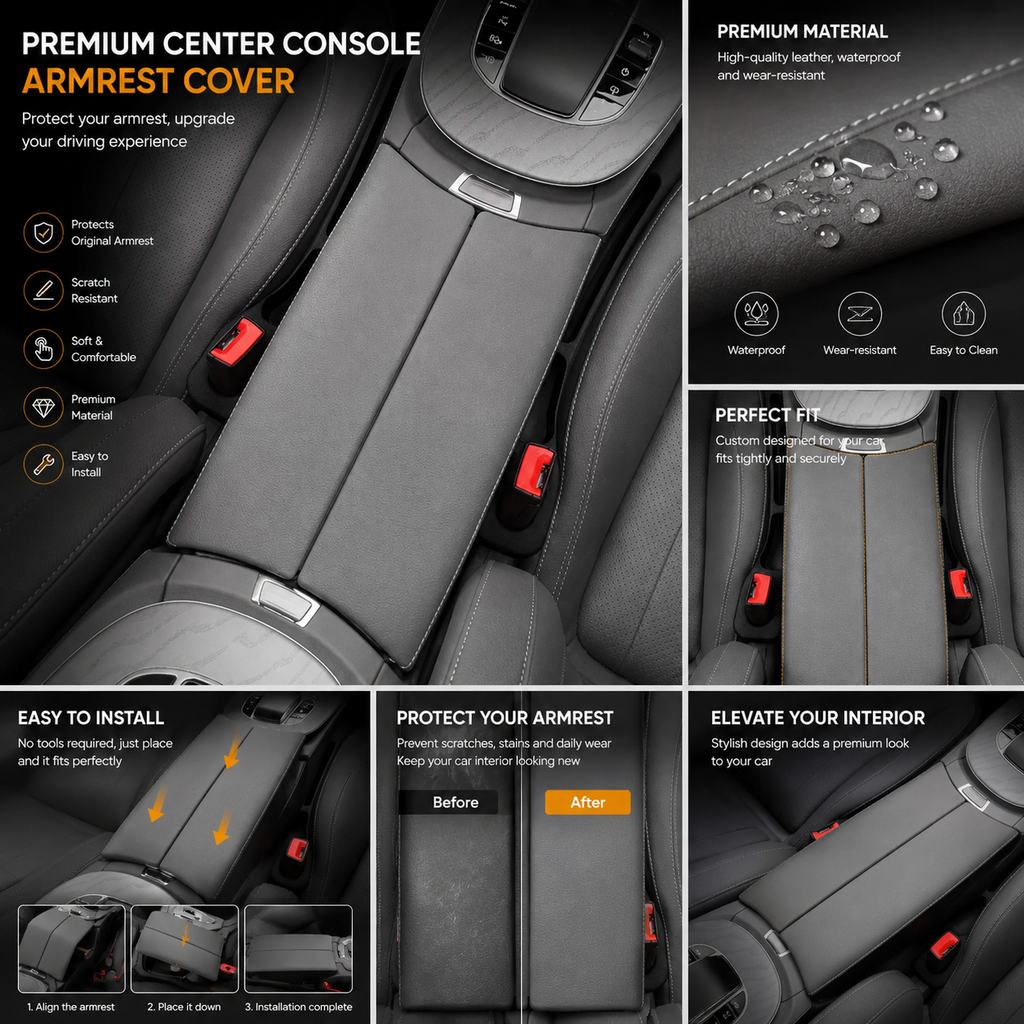 PREMIUM CENTER CONSOLE
ARMREST COVER

Protect your armrest, upgrade your driving experience

Protects Original Armrest

Scratch Resistant

Soft & Comfortable

Premium Material

Easy to Install

PREMIUM MATERIAL

High-quality leather, waterproof and wear-resistant

Waterproof

Wear-resistant

Easy to Clean

PERFECT FIT

Custom designed for your car fits tightly and securely

EASY TO INSTALL

No tools required, just place and it fits perfectly

1. Align the armrest

2. Place it down

3. Installation complete

PROTECT YOUR ARMREST

Prevent scratches, stains and daily wear Keep your car interior looking new

Before

After

ELEVATE YOUR INTERIOR

Stylish design adds a premium look to your car